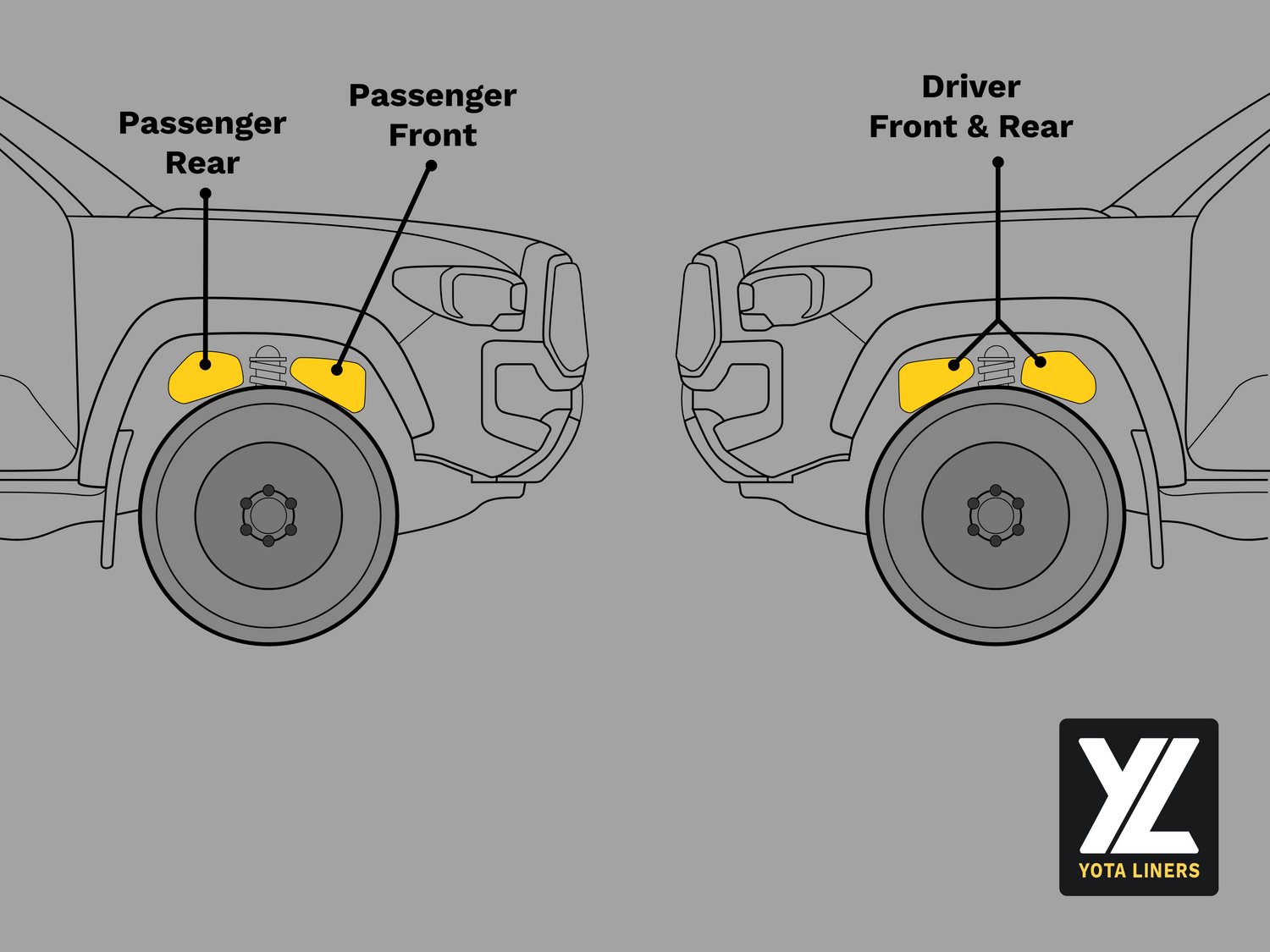 Passenger Rear

Passenger Front

Driver Front & Rear

YL
YOTA LINERS