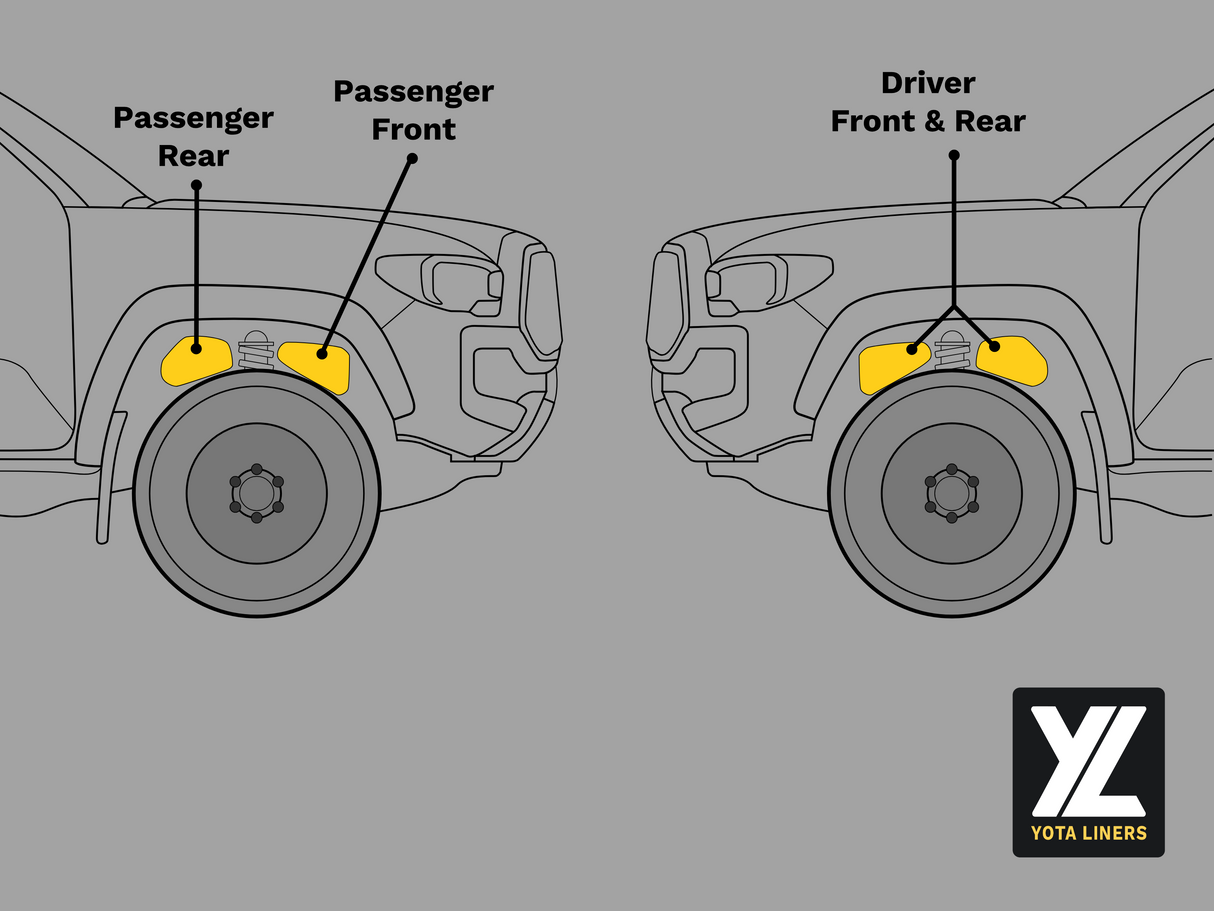 Passenger Rear

Passenger Front

Driver Front & Rear

YL
YOTA LINERS